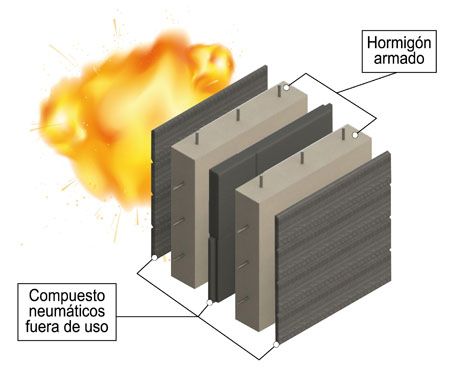 Hormigón armado

Compuesto neumáticos fuera de uso